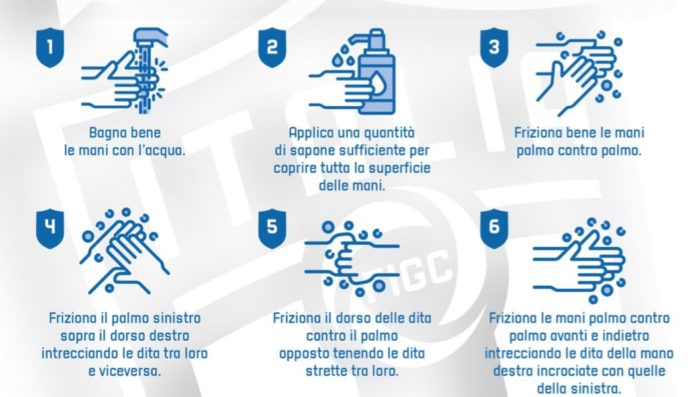 1

Bagna bene le mani con l'acqua.

2

Applica una quantità di sapone sufficiente per coprire tutta la superficie delle mani.

3

Friziona bene le mani palmo contro palmo.

4

Friziona il palmo sinistro sopra il dorso destro intrecciando le dita tra loro e viceversa.

5

Friziona il dorso delle dita contro il palmo opposto tenendo le dita strette tra loro.

6

Friziona le mani palmo contro palmo avanti e indietro intrecciando le dita della mano destra incrociate con quelle della sinistra.

ITALIA

FIGC